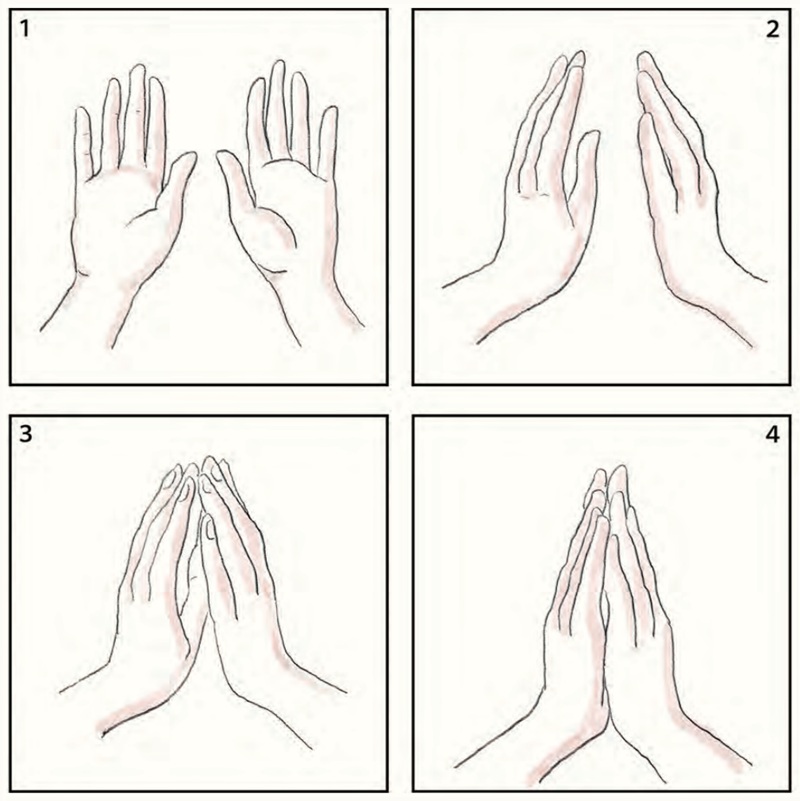 1

2

3

4